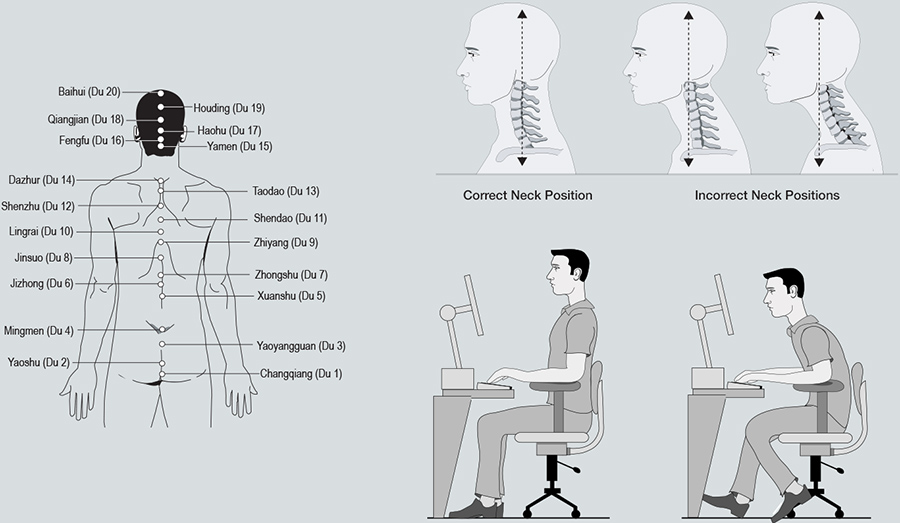 Baihui (Du 20)
Houding (Du 19)
Qiangjian (Du 18)
Haohu (Du 17)
Fengfu (Du 16)
Yamen (Du 15)
Dazhur (Du 14)
Taodao (Du 13)
Shenzhu (Du 12)
Shendao (Du 11)
Lingrai (Du 10)
Zhiyang (Du 9)
Jinsuo (Du 8)
Zhongshu (Du 7)
Jizhong (Du 6)
Xuanshu (Du 5)
Mingmen (Du 4)
Yaoyangguan (Du 3)
Yaoshu (Du 2)
Changqiang (Du 1)

Correct Neck Position

Incorrect Neck Positions